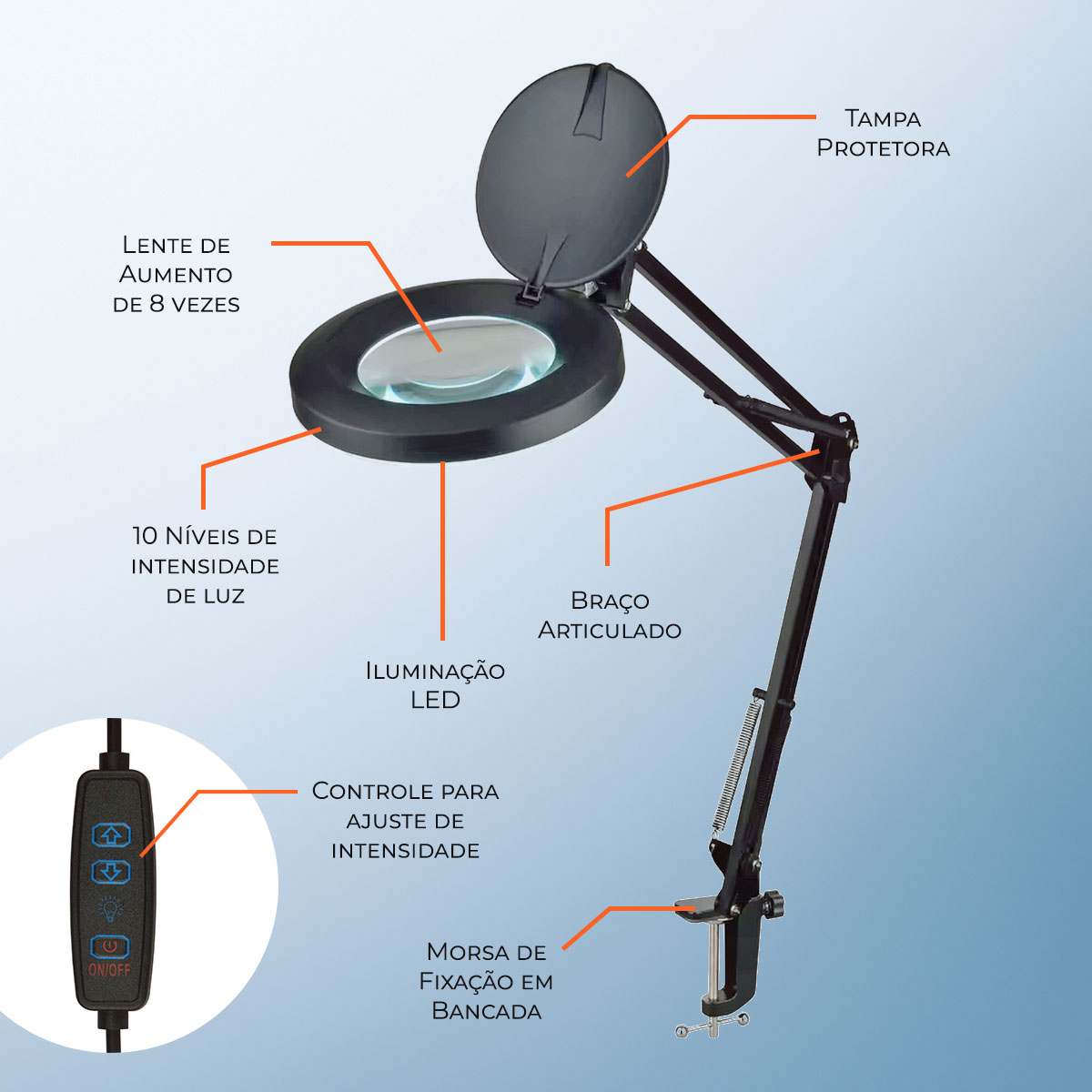 Tampa Protetora

Lente de Aumento de 8 vezes

10 Níveis de intensidade de luz

Braço Articulado

Iluminação LED

Controle para ajuste de intensidade

ON/OFF

Morsa de Fixação em Bancada